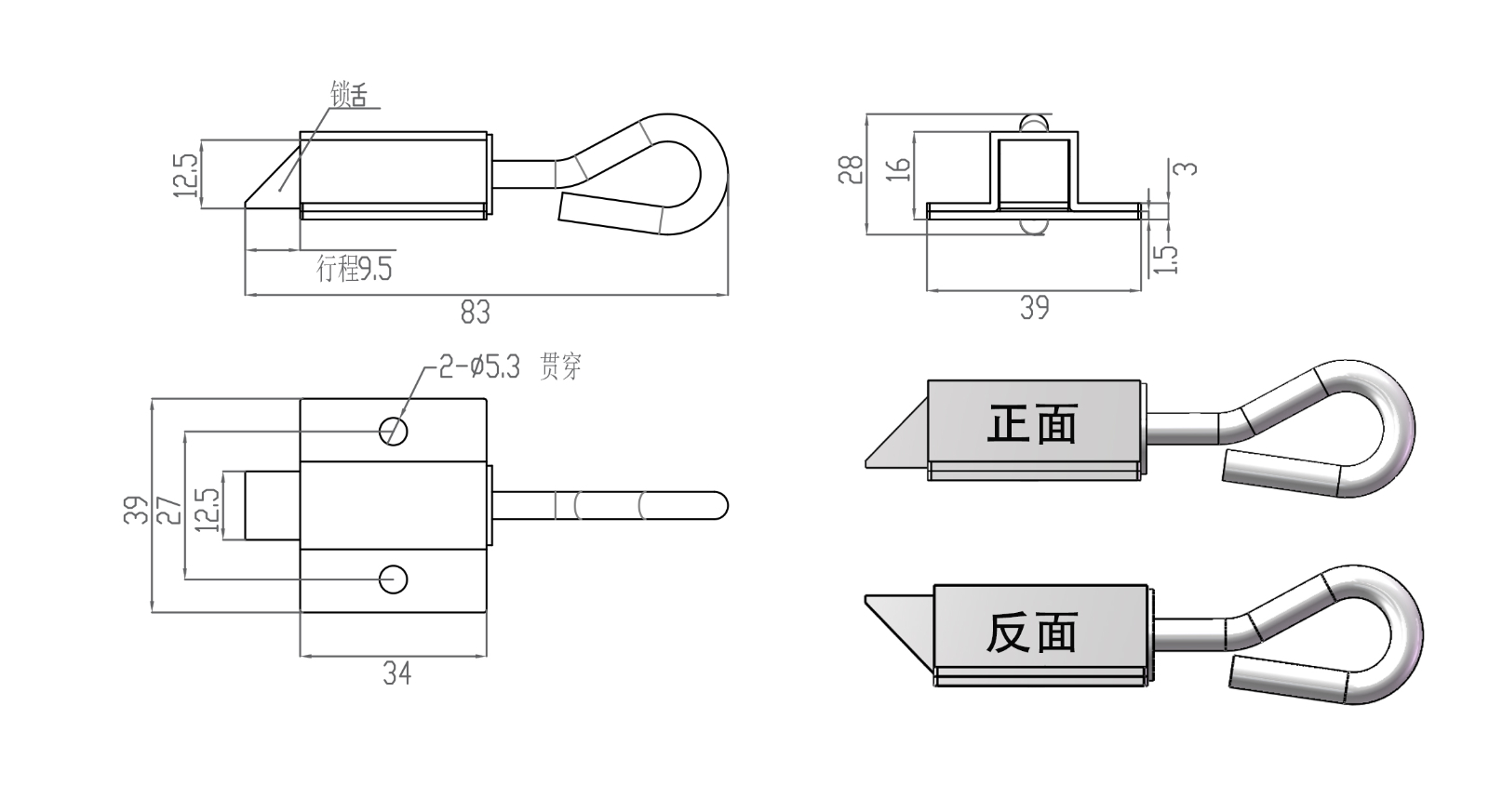 锁舌
12.5
行程9.5
83
28
16
3
1.5
39
2-ø5.3 贯穿
39
27
12.5
34
正面
反面